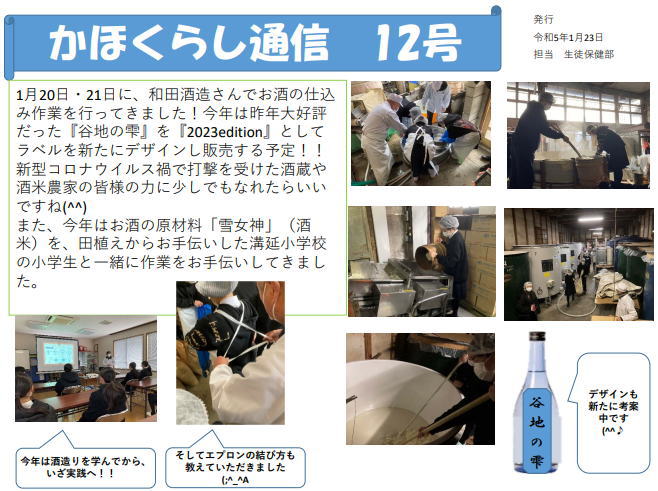 かほくらし通信　12号

発行
令和5年1月23日
担当　生徒保健部

1月20日・21日に、和田酒造さんでお酒の仕込み作業を行ってきました！今年は昨年大好評だった『谷地の雫』を『2023edition』としてラベルを新たにデザインし販売する予定！！新型コロナウイルス禍で打撃を受けた酒蔵や酒米農家の皆様の力に少しでもなれたらいいですね(^^)
また、今年はお酒の原材料「雪女神」（酒米）を、田植えからお手伝いした溝延小学校の小学生と一緒に作業をお手伝いしてきました。

今年は酒造りを学んでから、いざ実践へ！！

そしてエプロンの結び方も教えていただきました(;^_^A

谷地の雫

デザインも新たに考案中です(^^♪